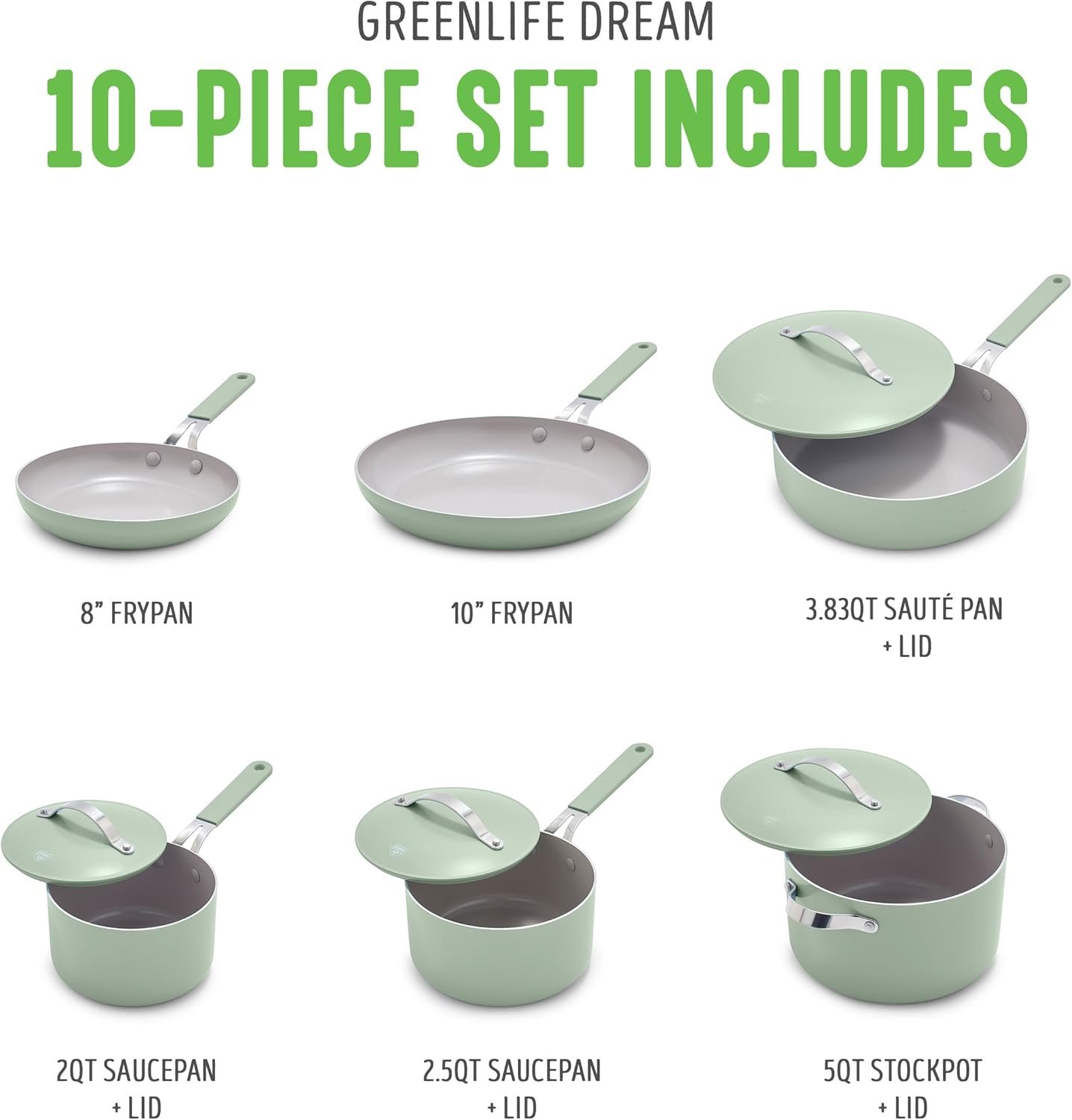 GREENLIFE DREAM

10-PIECE SET INCLUDES

8” FRYPAN

10” FRYPAN

3.83QT SAUTÉ PAN + LID

2QT SAUCEPAN + LID

2.5QT SAUCEPAN + LID

5QT STOCKPOT + LID